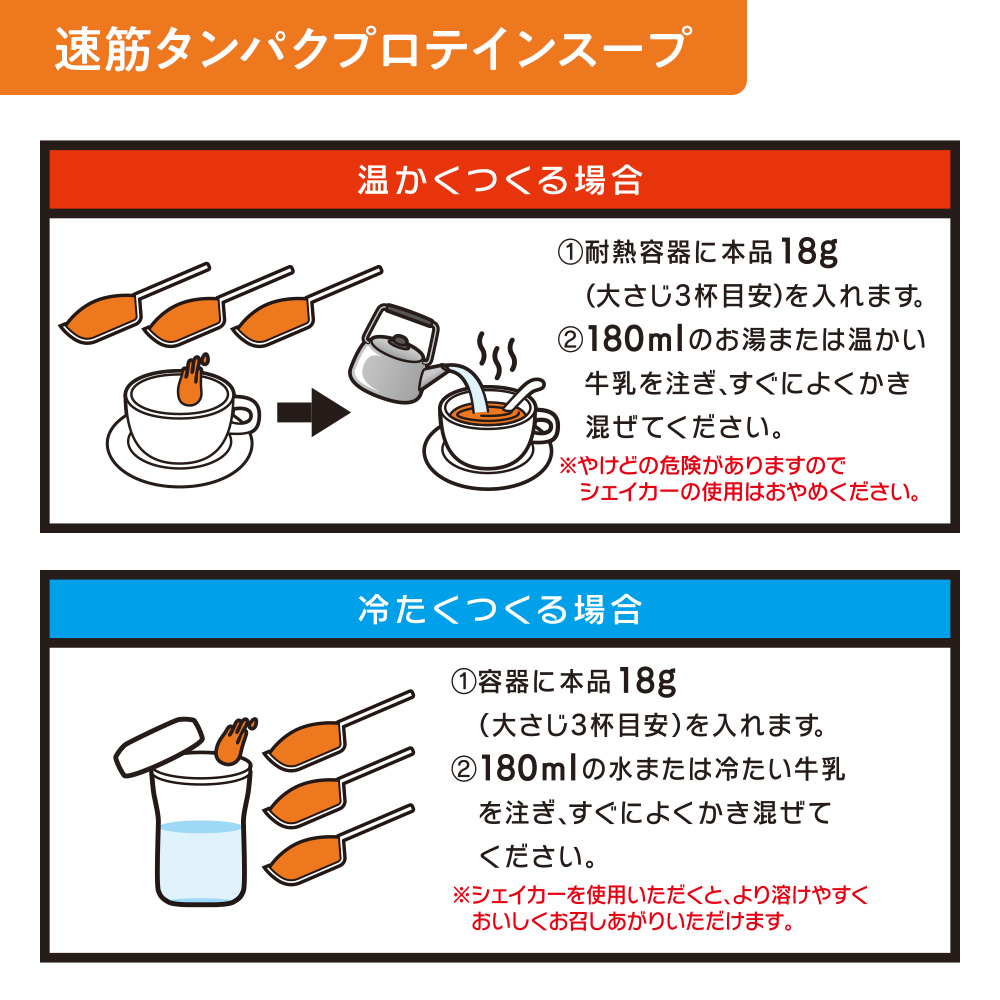 速筋タンパクプロテインスープ

温かくつくる場合

①耐熱容器に本品18g（大さじ3杯目安）を入れます。

②180mlのお湯または温かい牛乳を注ぎ、すぐによくかき混ぜてください。

※やけどの危険がありますのでシェイカーの使用はおやめください。

冷たくつくる場合

①容器に本品18g（大さじ3杯目安）を入れます。

②180mlの水または冷たい牛乳を注ぎ、すぐによくかき混ぜてください。

※シェイカーを使用いただくと、より溶けやすくおいしくお召しあがりいただけます。